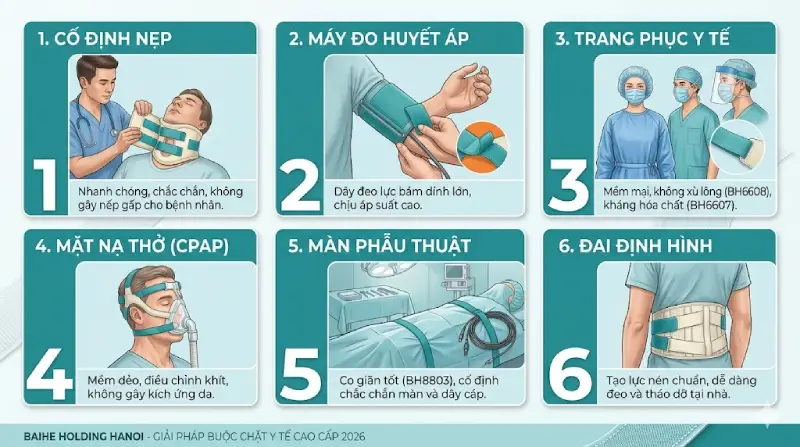 1. CỐ ĐỊNH NẸP

1

Nhanh chóng, chắc chắn, không gây nếp gấp cho bệnh nhân.

2. MÁY ĐO HUYẾT ÁP

2

Dây đeo lực bám dính lớn, chịu áp suất cao.

3. TRANG PHỤC Y TẾ

3

Mềm mại, không xù lông (BH6608), kháng hóa chất (BH6607).

4. MẶT NẠ THỞ (CPAP)

4

Mềm dẻo, điều chỉnh khít, không gây kích ứng da.

5. MÀN PHẪU THUẬT

5

Co giãn tốt (BH8803), cố định chắc chắn màn và dây cáp.

6. ĐAI ĐỊNH HÌNH

6

Tạo lực nén chuẩn, dễ dàng đeo và tháo dỡ tại nhà.

BAIHE HOLDING HANOI - GIẢI PHÁP BUỘC CHẶT Y TẾ CAO CẤP 2026